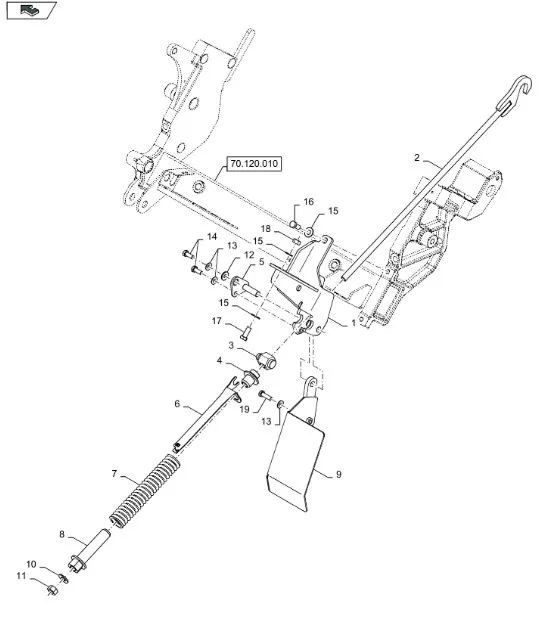 70.120.010
2
16
15
18
15
14
13
12
5
15
17
1
3
4
6
19
13
7
9
8
10
11